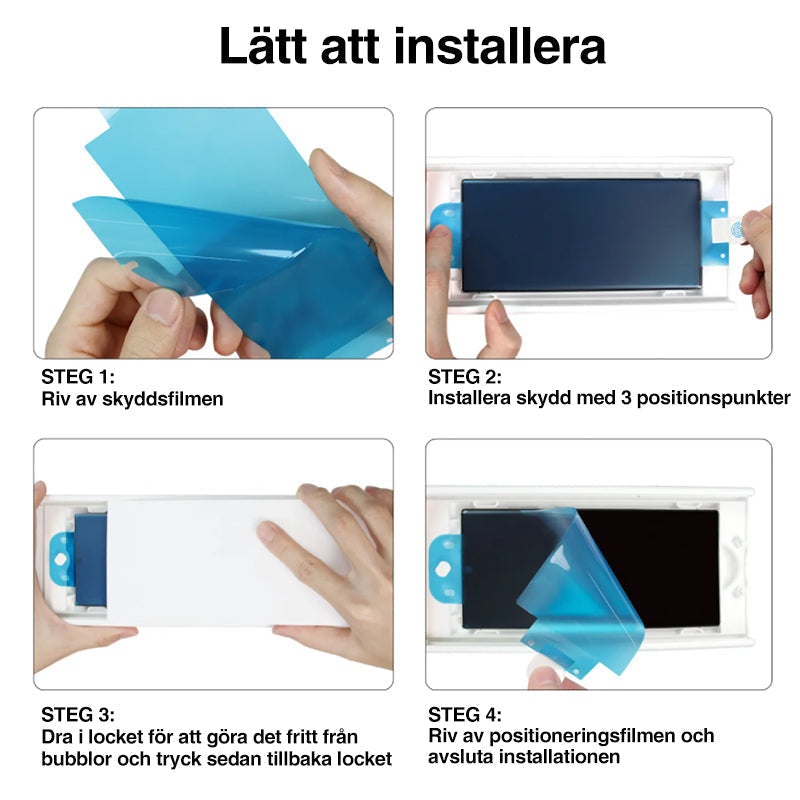 Lätt att installera

STEG 1:
Riv av skyddsfilmen

STEG 2:
Installera skydd med 3 positionspunkter

STEG 3:
Dra i locket för att göra det fritt från bubblor och tryck sedan tillbaka locket

STEG 4:
Riv av positioneringsfilmen och avsluta installationen