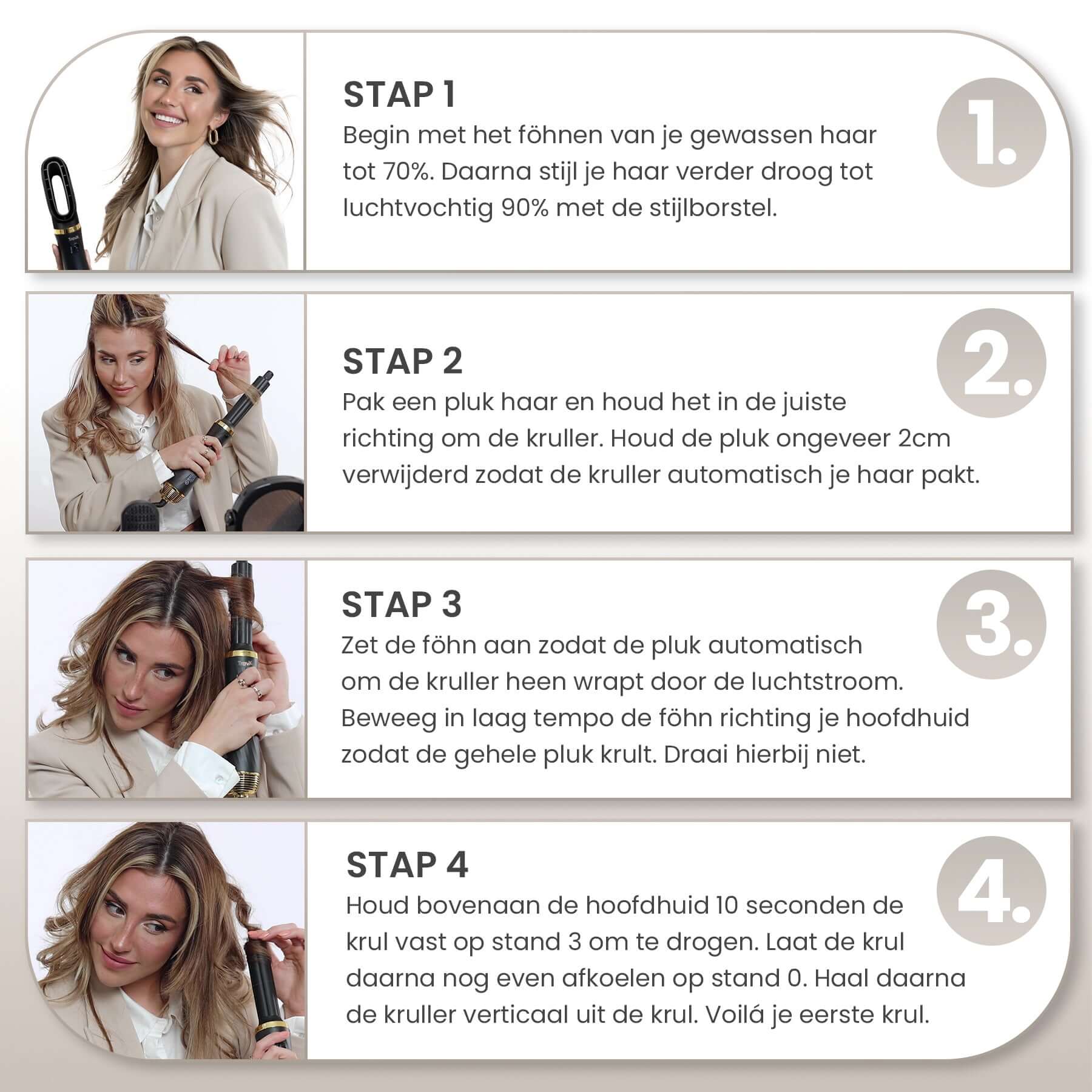 STAP 1
Begin met het föhnen van je gewassen haar tot 70%. Daarna stijl je haar verder droog tot luchtvochtig 90% met de stijlborstel.

1.

STAP 2
Pak een pluk haar en houd het in de juiste richting om de kruller. Houd de pluk ongeveer 2cm verwijderd zodat de kruller automatisch je haar pakt.

2.

STAP 3
Zet de föhn aan zodat de pluk automatisch om de kruller heen wrapt door de luchtstroom. Beweeg in laag tempo de föhn richting je hoofdhuid zodat de gehele pluk krult. Draai hierbij niet.

3.

STAP 4
Houd bovenaan de hoofdhuid 10 seconden de krul vast op stand 3 om te drogen. Laat de krul daarna nog even afkoelen op stand 0. Haal daarna de kruller verticaal uit de krul. Voilá je eerste krul.

4.