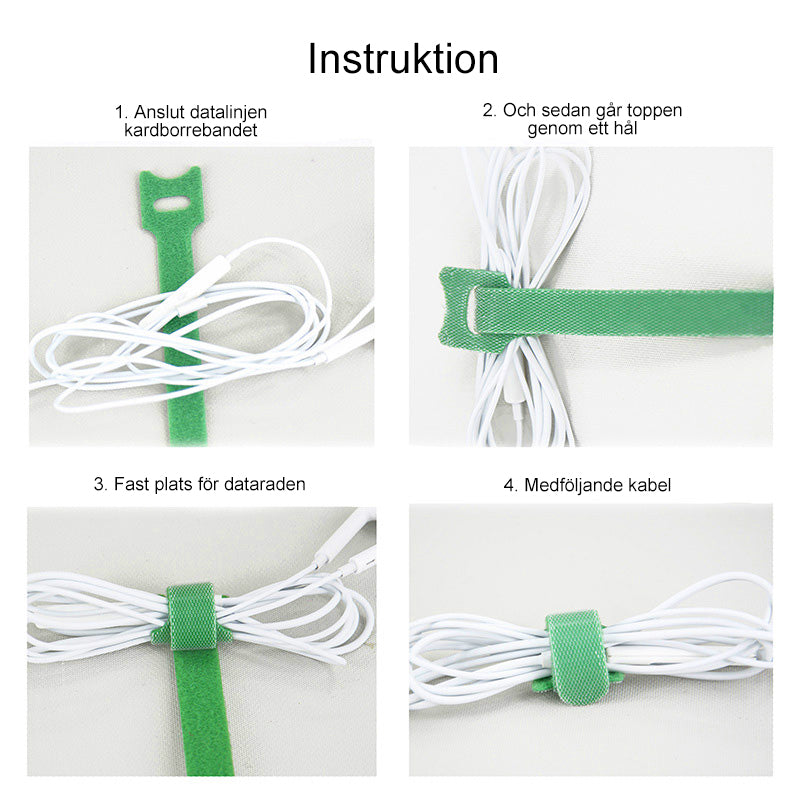 Instruktion

1. Anslut datalinjen kardborrebandet

2. Och sedan går toppen genom ett hål

3. Fast plats för dataraden

4. Medföljande kabel