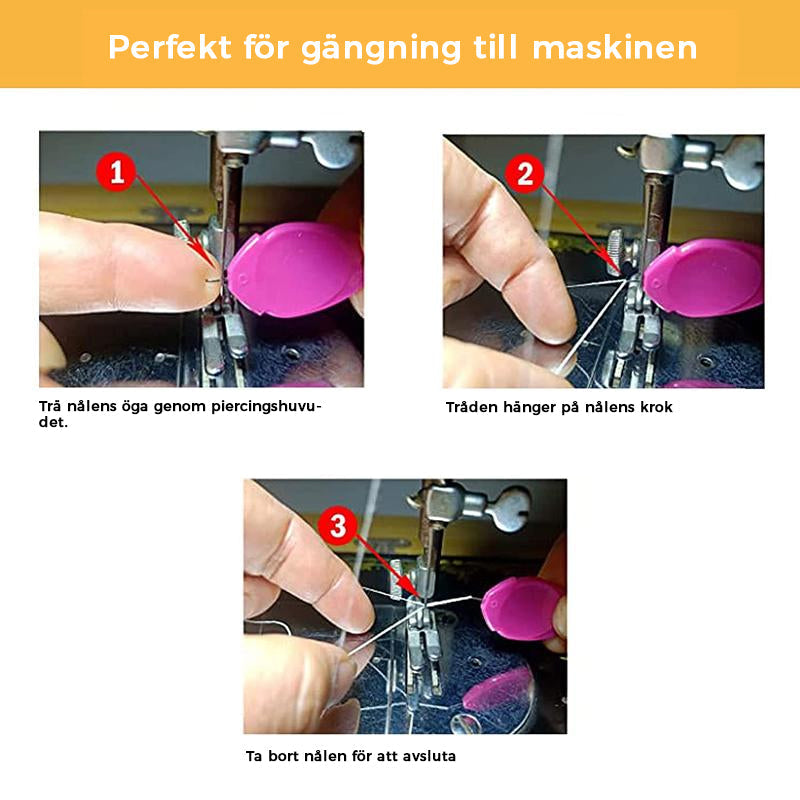 Perfekt för gängning till maskinen

1

Trä nålens öga genom piercingshuvudet.

2

Tråden hänger på nålens krok

3

Ta bort nålen för att avsluta