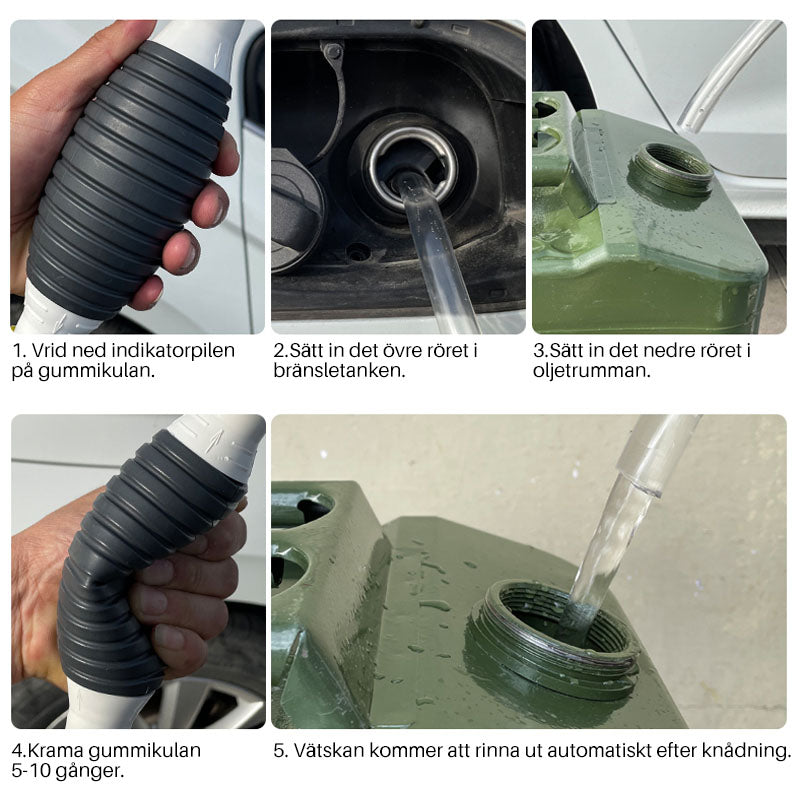 1. Vrid ned indikatorpilen på gummikulan.

2.Sätt in det övre röret i bränsletanken.

3.Sätt in det nedre röret i oljetrumman.

4.Krama gummikulan 5-10 gånger.

5. Vätskan kommer att rinna ut automatiskt efter knådning.