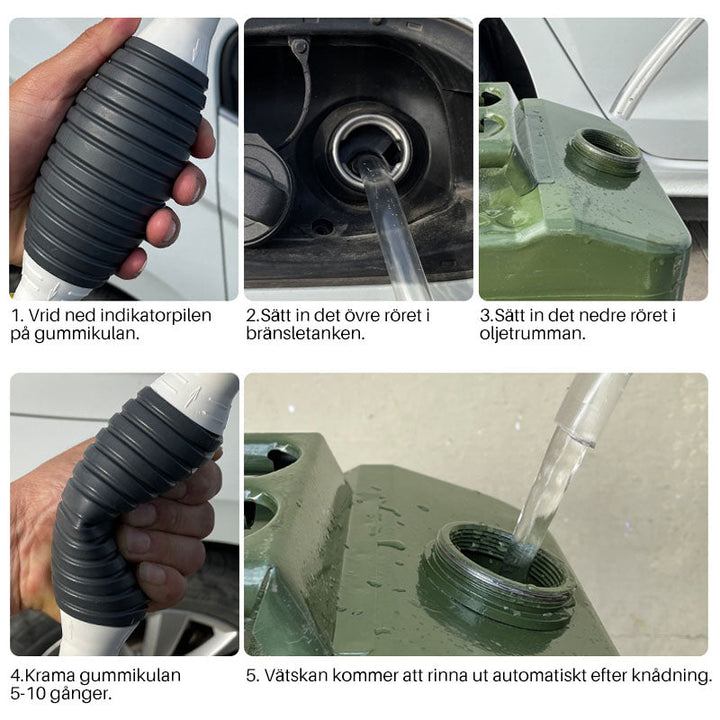 1. Vrid ned indikatorpilen på gummikulan.

2.Sätt in det övre röret i bränsletanken.

3.Sätt in det nedre röret i oljetrumman.

4.Krama gummikulan 5-10 gånger.

5. Vätskan kommer att rinna ut automatiskt efter knådning.