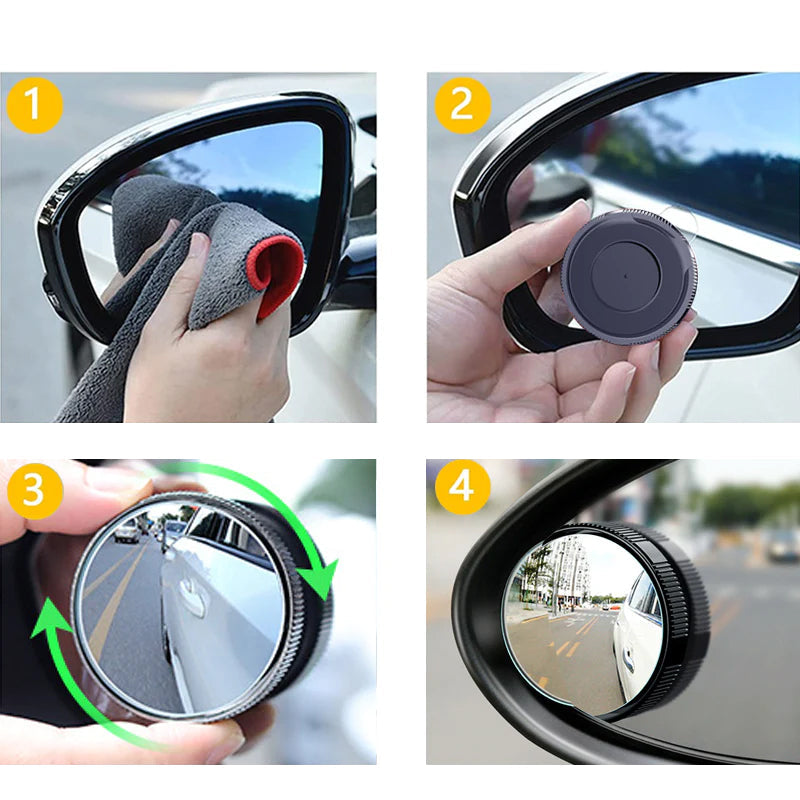 1
2
3
4