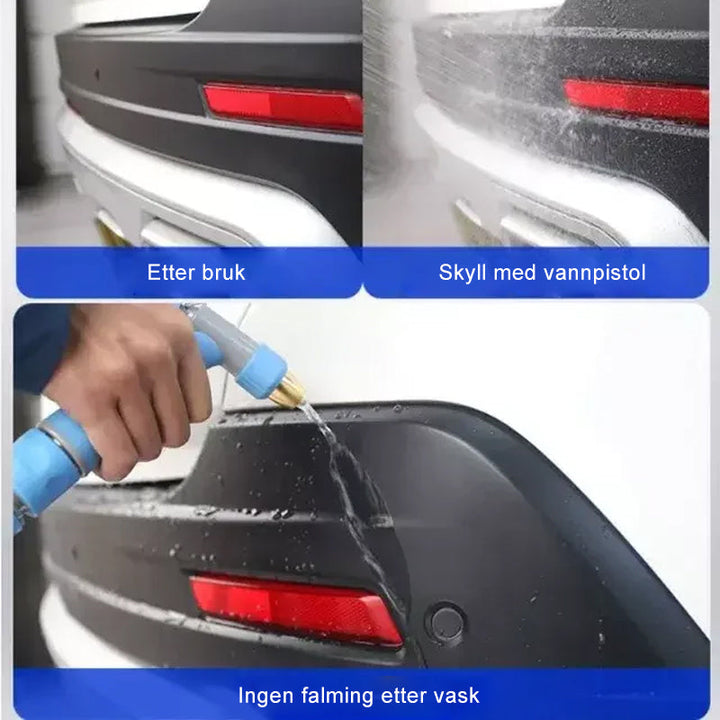 Etter bruk

Skyll med vannpistol

Ingen falming etter vask