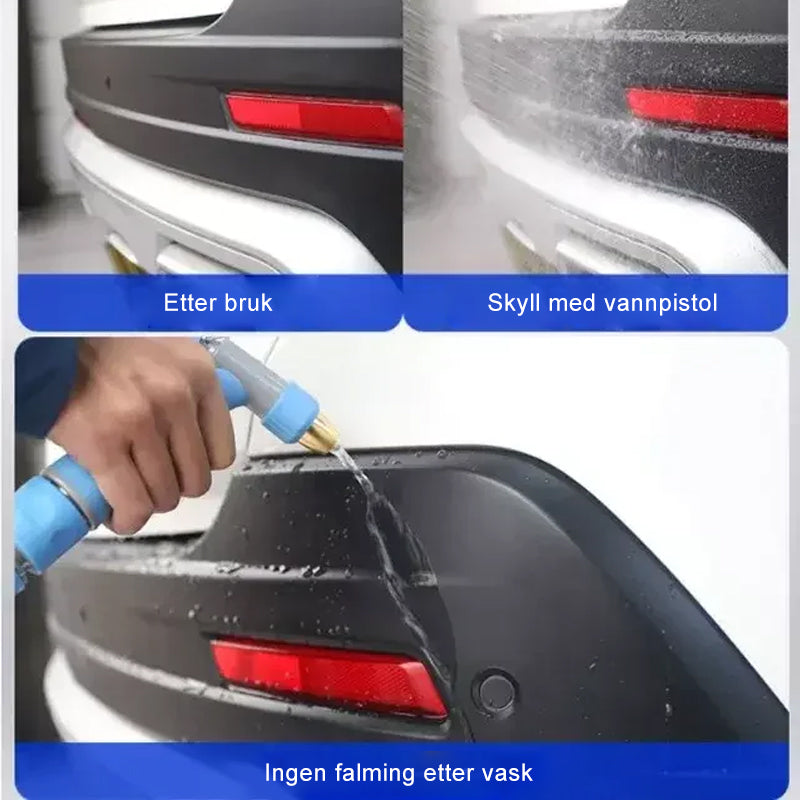 Etter bruk

Skyll med vannpistol

Ingen falming etter vask