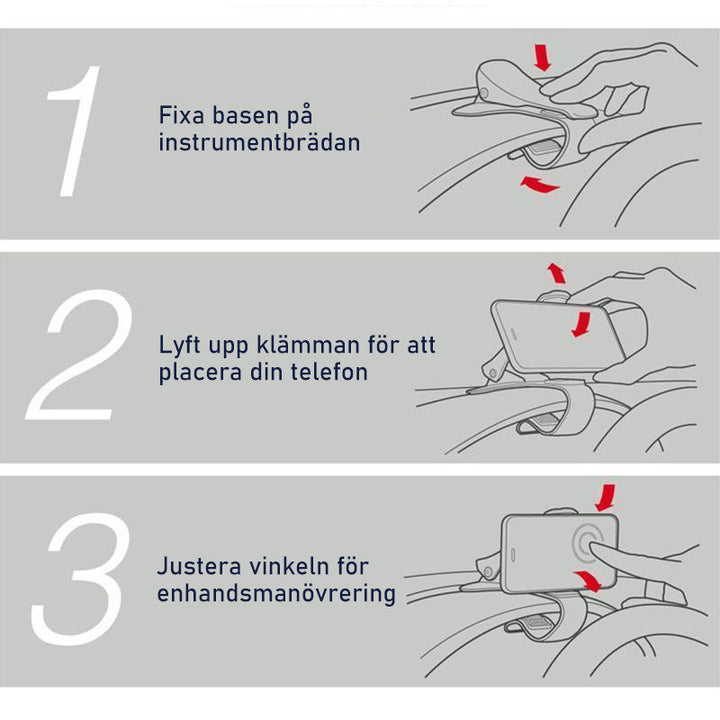 1

Fixa basen på instrumentbrädan

2

Lyft upp klämman för att placera din telefon

3

Justera vinkeln för enhandsmanövrering