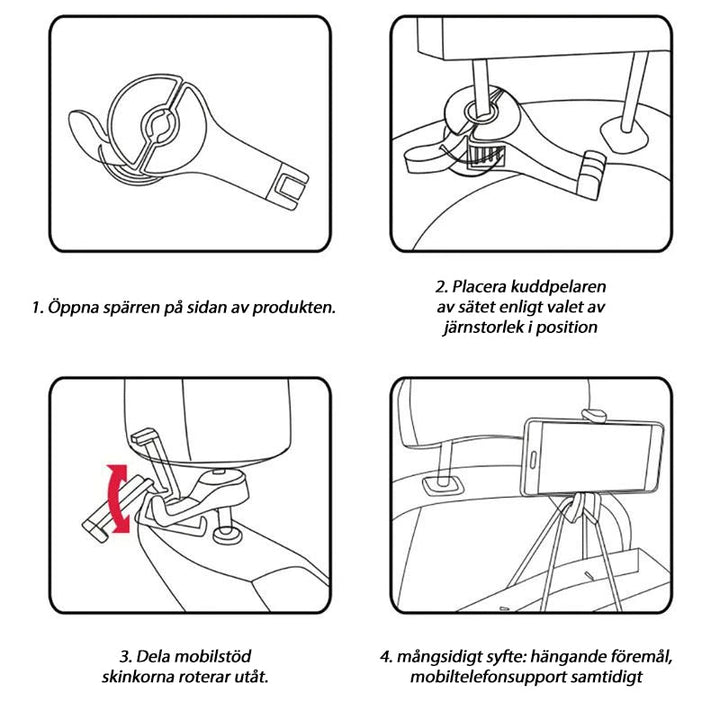 1. Öppna spärren på sidan av produkten.

2. Placera kuddpelaren av sätet enligt valet av järnstorlek i position

3. Dela mobilstöd skinkorna roterar utåt.

4. mångsidigt syfte: hängande föremål, mobiltelefonsupport samtidigt