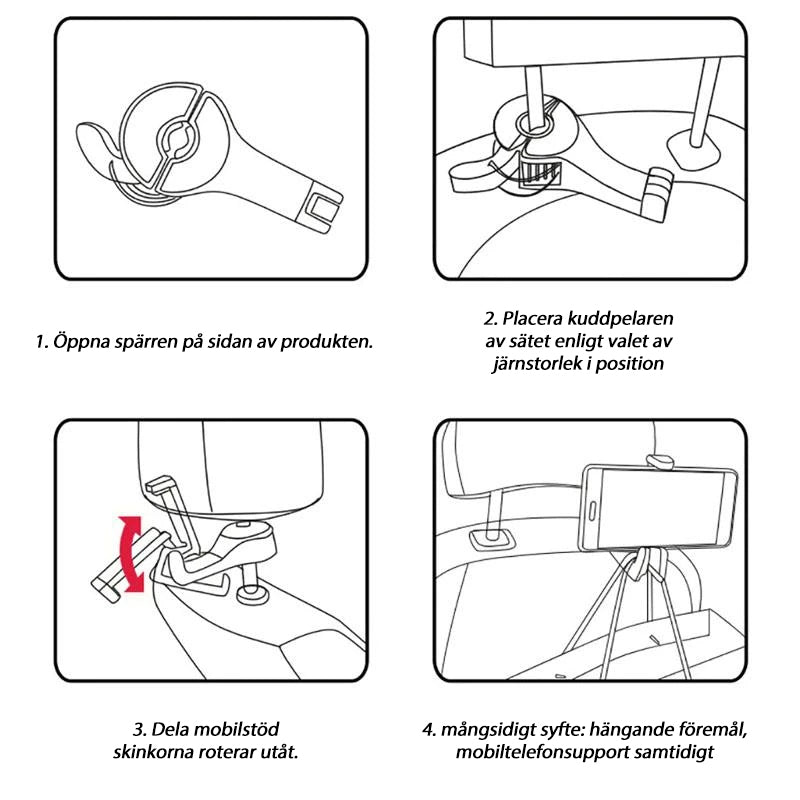 1. Öppna spärren på sidan av produkten.

2. Placera kuddpelaren av sätet enligt valet av järnstorlek i position

3. Dela mobilstöd skinkorna roterar utåt.

4. mångsidigt syfte: hängande föremål, mobiltelefonsupport samtidigt