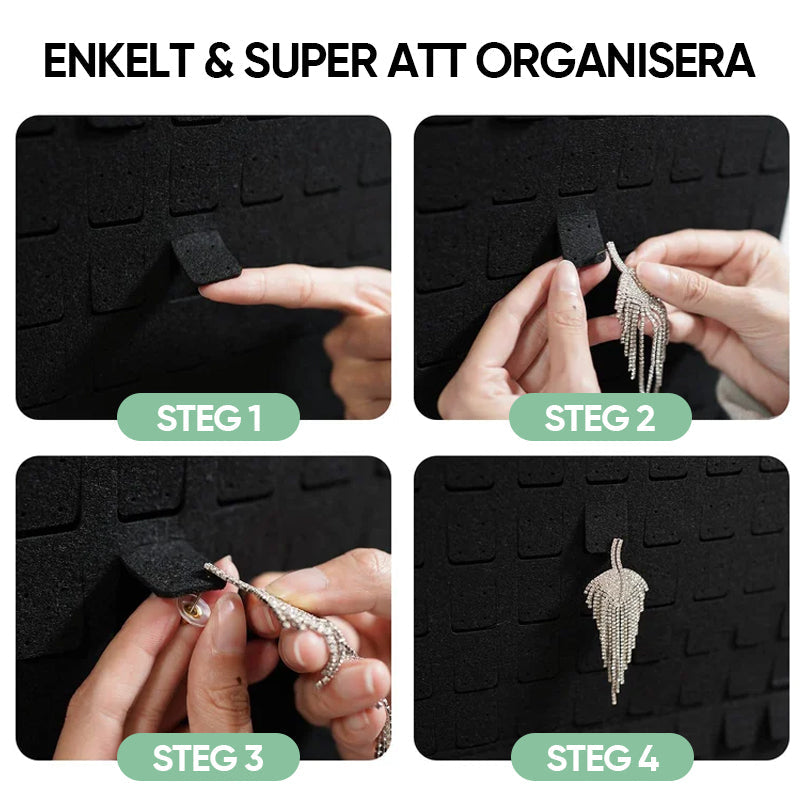 ENKELT & SUPER ATT ORGANISERA

STEG 1

STEG 2

STEG 3

STEG 4