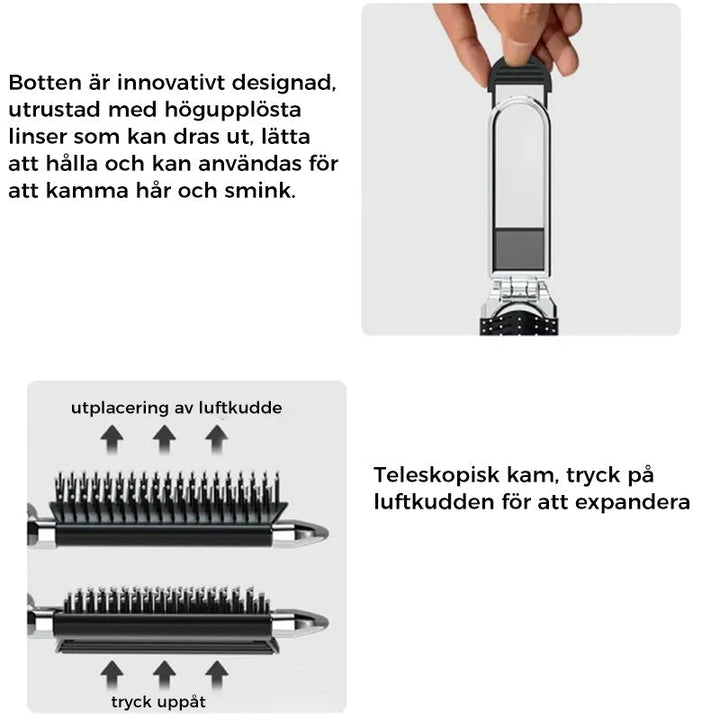 Botten är innovativt designad, utrustad med högupplösta linser som kan dras ut, lätta att hålla och kan användas för att kamma hår och smink.

utplacering av luftkudde

tryck uppåt

Teleskopisk kam, tryck på luftkudden för att expandera