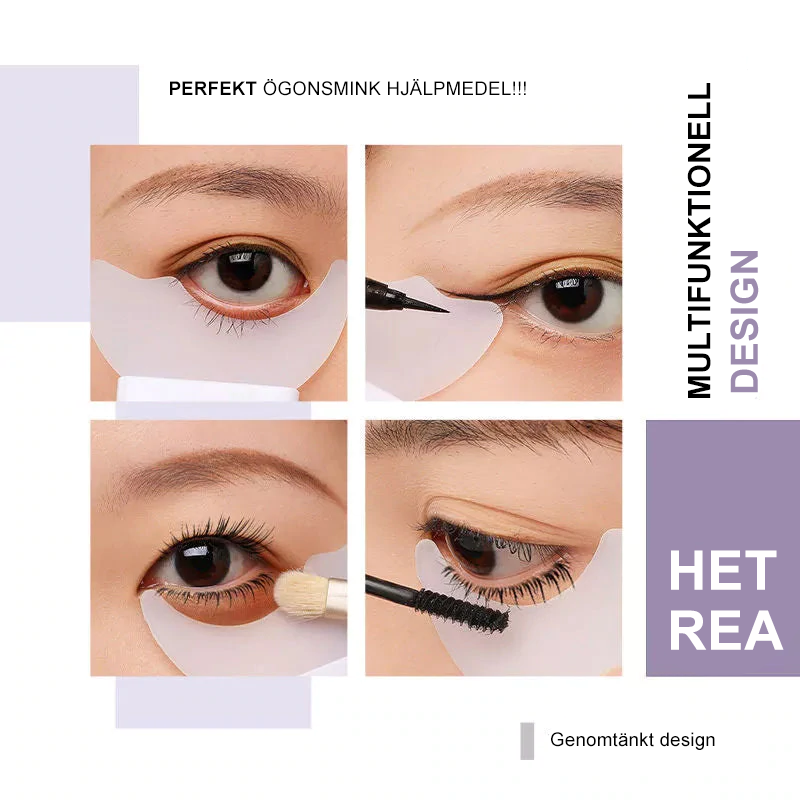 PERFEKT ÖGONSMINK HJÄLPMEDEL!!!

MULTIFUNKTIONELL DESIGN

HET REA

Genomtänkt design