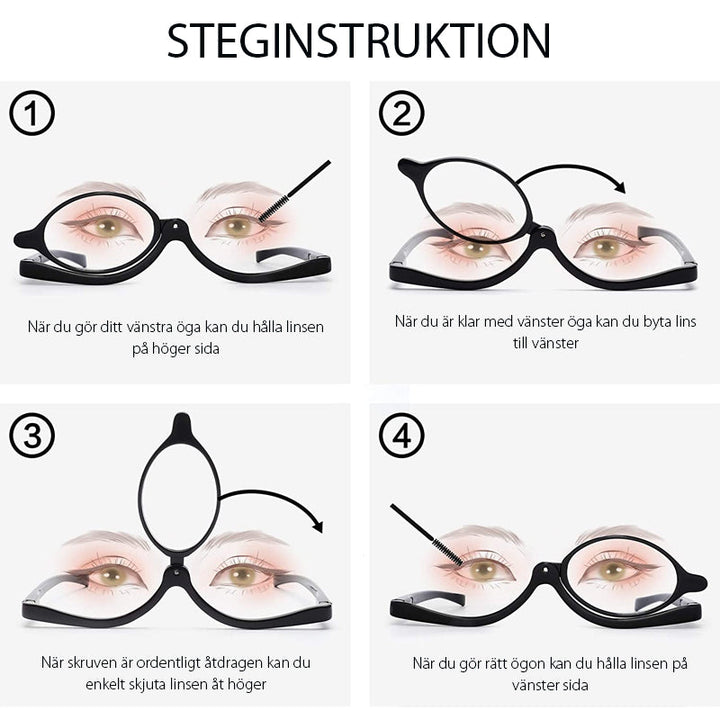 STEGINSTRUKTION

①

När du gör ditt vänstra öga kan du hålla linsen på höger sida

②

När du är klar med vänster öga kan du byta lins till vänster

③

När skruven är ordentligt åtdragen kan du enkelt skjuta linsen åt höger

④

När du gör rätt ögon kan du hålla linsen på vänster sida