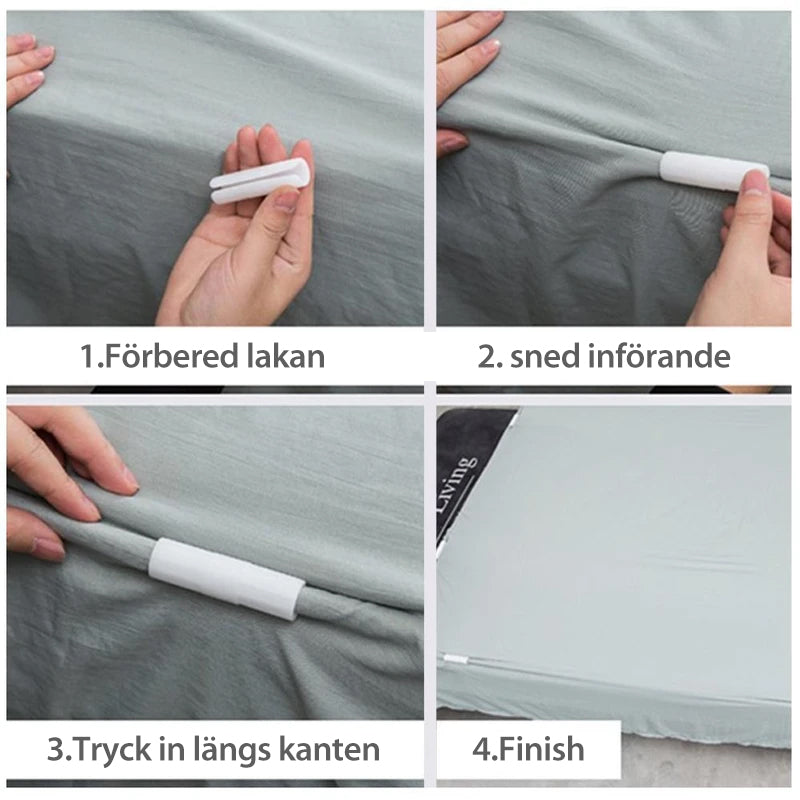 1.Förbered lakan

2. sned införande

3.Tryck in längs kanten

Living

4.Finish