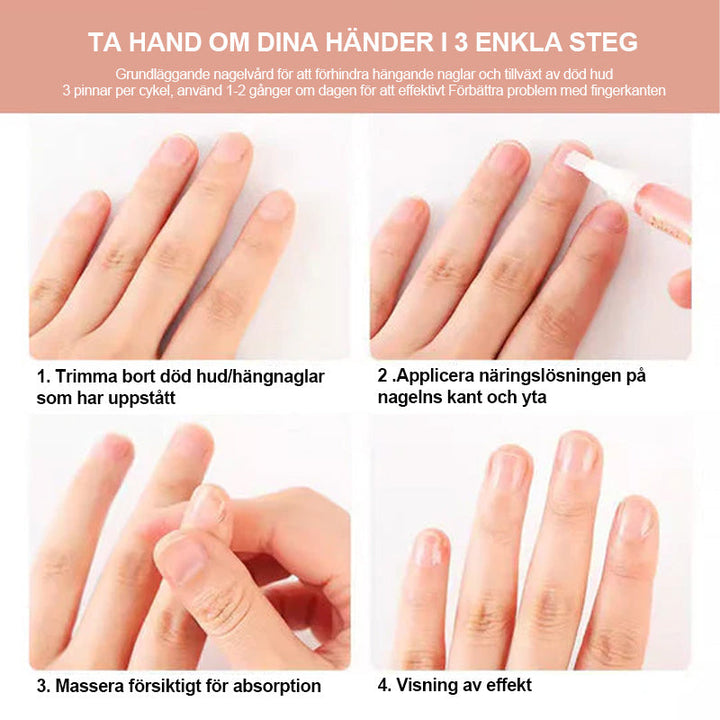 TA HAND OM DINA HÄNDER I 3 ENKLA STEG

Grundläggande nagelvård för att förhindra hängande naglar och tillväxt av död hud
3 pinnar per cykel, använd 1-2 gånger om dagen för att effektivt Förbättra problem med fingerkanten

1. Trimma bort död hud/hängnaglar som har uppstått

2 .Applicera näringslösningen på nagelns kant och yta

3. Massera försiktigt för absorption

4. Visning av effekt