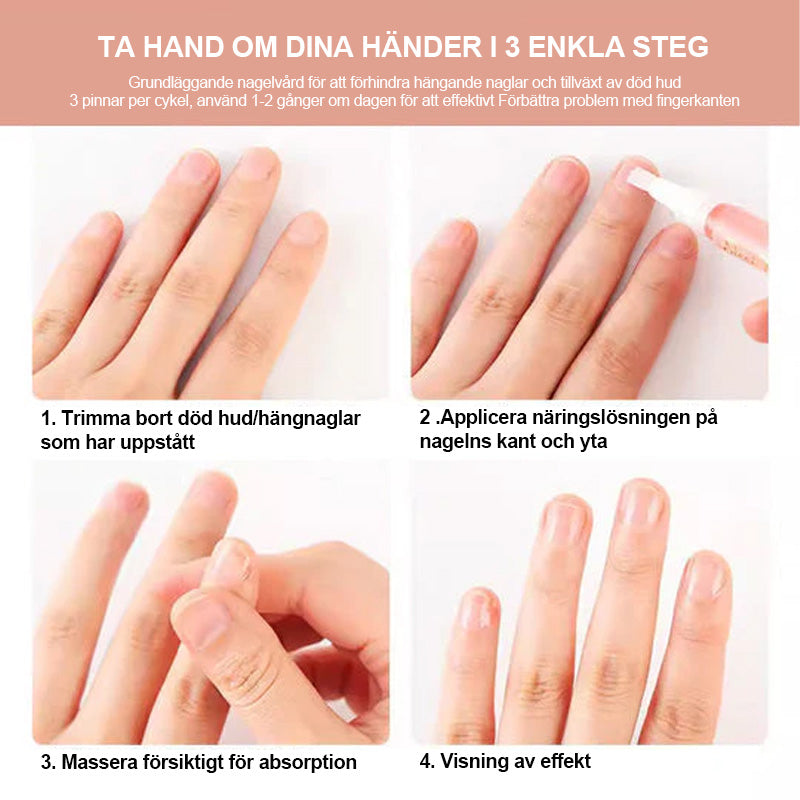 TA HAND OM DINA HÄNDER I 3 ENKLA STEG

Grundläggande nagelvård för att förhindra hängande naglar och tillväxt av död hud
3 pinnar per cykel, använd 1-2 gånger om dagen för att effektivt Förbättra problem med fingerkanten

1. Trimma bort död hud/hängnaglar som har uppstått

2 .Applicera näringslösningen på nagelns kant och yta

3. Massera försiktigt för absorption

4. Visning av effekt