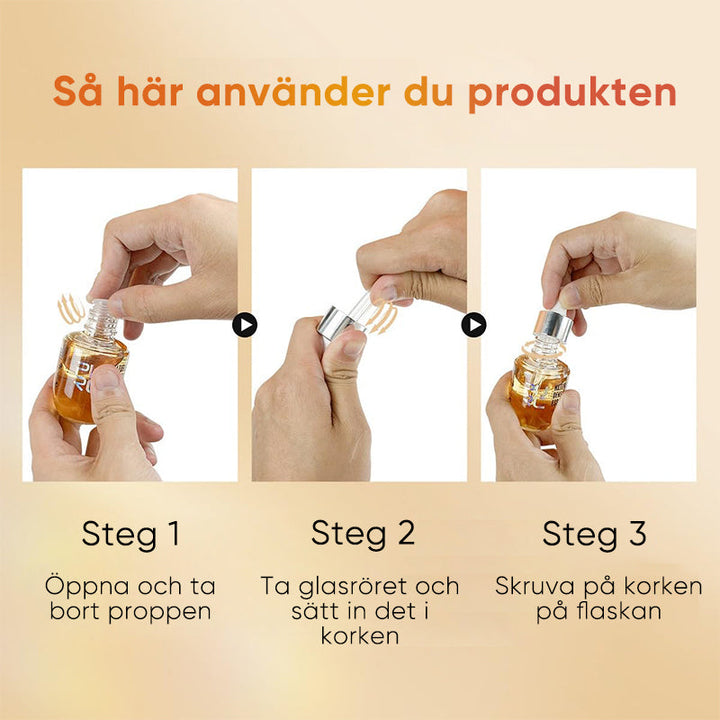 Så här använder du produkten

Steg 1

Öppna och ta bort proppen

Steg 2

Ta glasröret och sätt in det i korken

Steg 3

Skruva på korken på flaskan