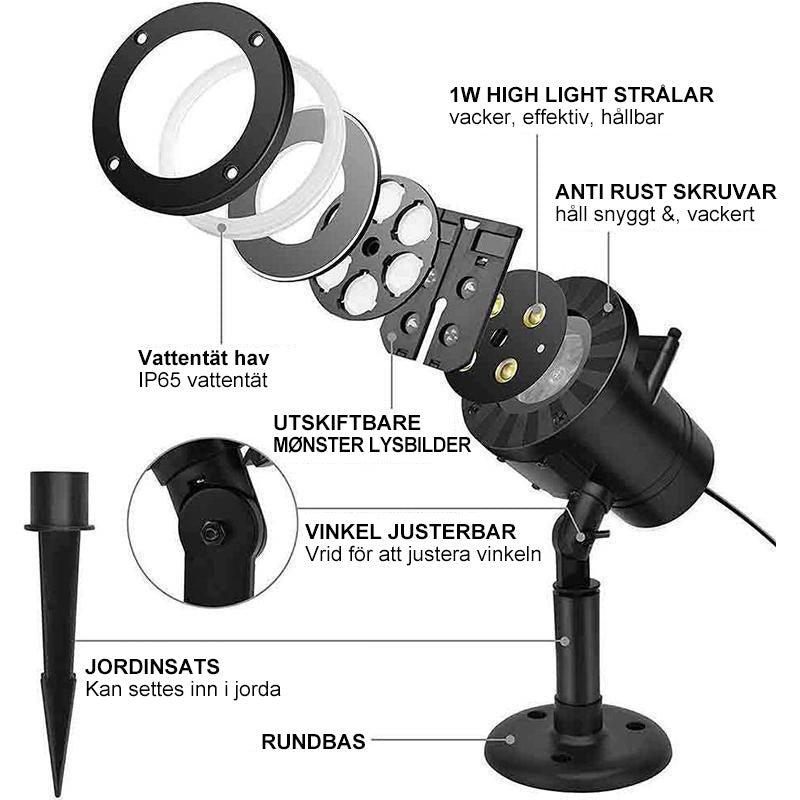 1W HIGH LIGHT STRÅLAR
vacker, effektiv, hållbar

ANTI RUST SKRUVAR
håll snyggt &, vackert

Vattentät hav
IP65 vattentät

UTSKIFTBARE
MØNSTER LYSBILDER

VINKEL JUSTERBAR
Vrid för att justera vinkeln

JORDINSATS
Kan settes inn i jorda

RUNDBAS