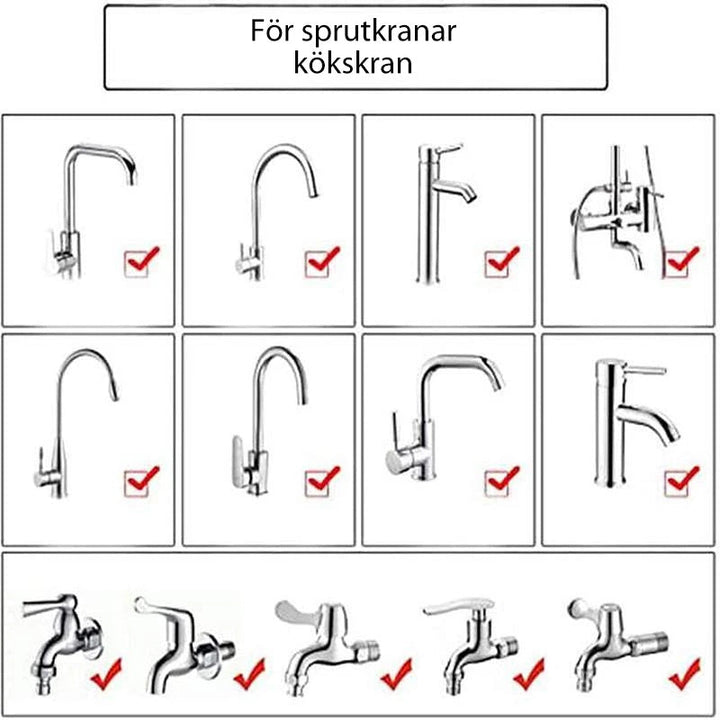 För sprutkranar
kökskran