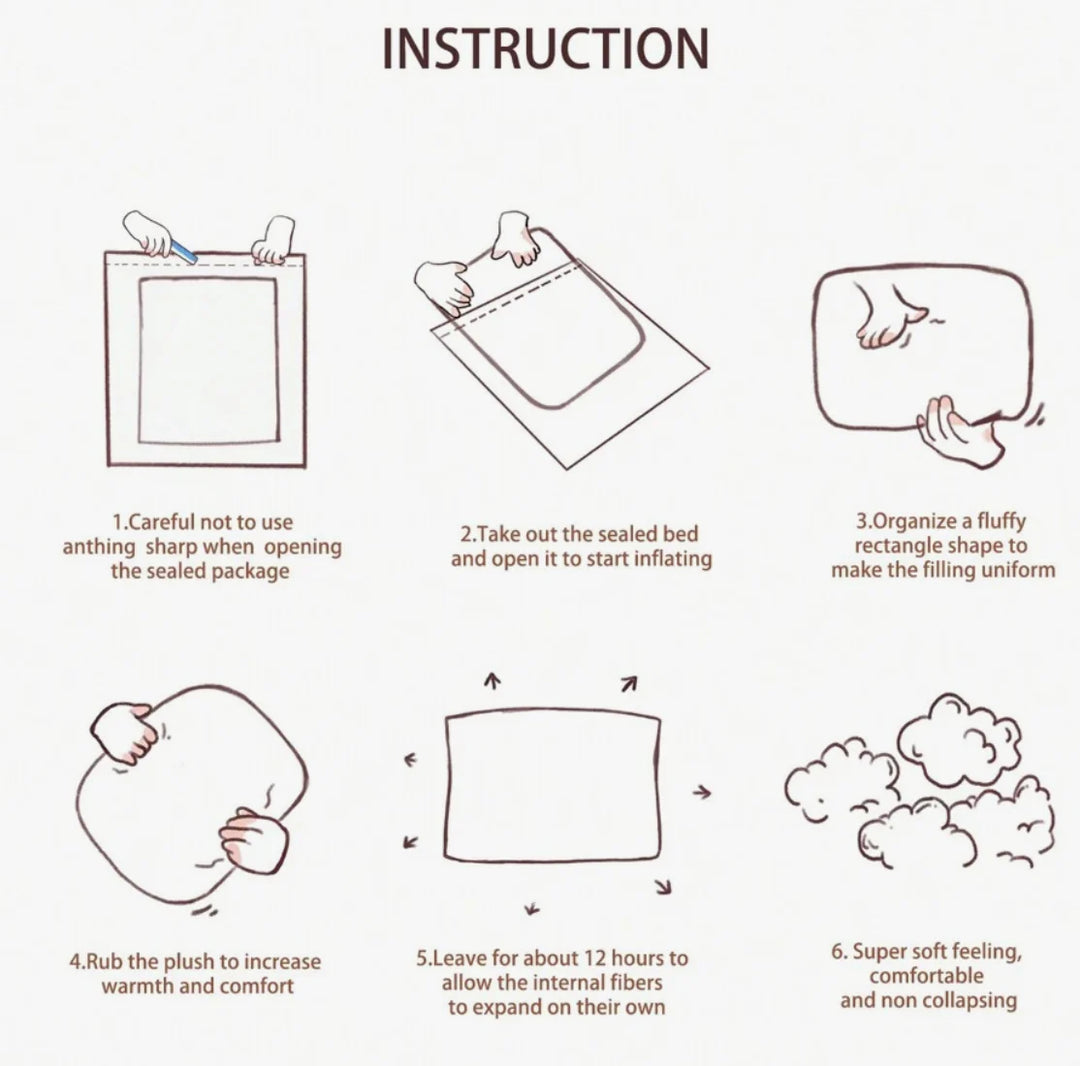 INSTRUCTION

1.Careful not to use anthing sharp when opening the sealed package

2.Take out the sealed bed and open it to start inflating

3.Organize a fluffy rectangle shape to make the filling uniform

4.Rub the plush to increase warmth and comfort

5.Leave for about 12 hours to allow the internal fibers to expand on their own

6. Super soft feeling, comfortable and non collapsing