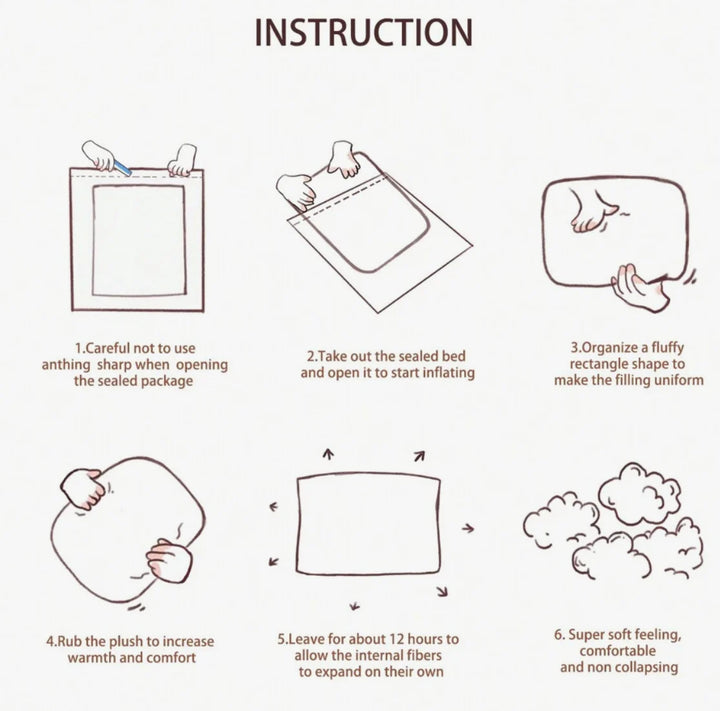 INSTRUCTION

1.Careful not to use anthing sharp when opening the sealed package

2.Take out the sealed bed and open it to start inflating

3.Organize a fluffy rectangle shape to make the filling uniform

4.Rub the plush to increase warmth and comfort

5.Leave for about 12 hours to allow the internal fibers to expand on their own

6. Super soft feeling, comfortable and non collapsing