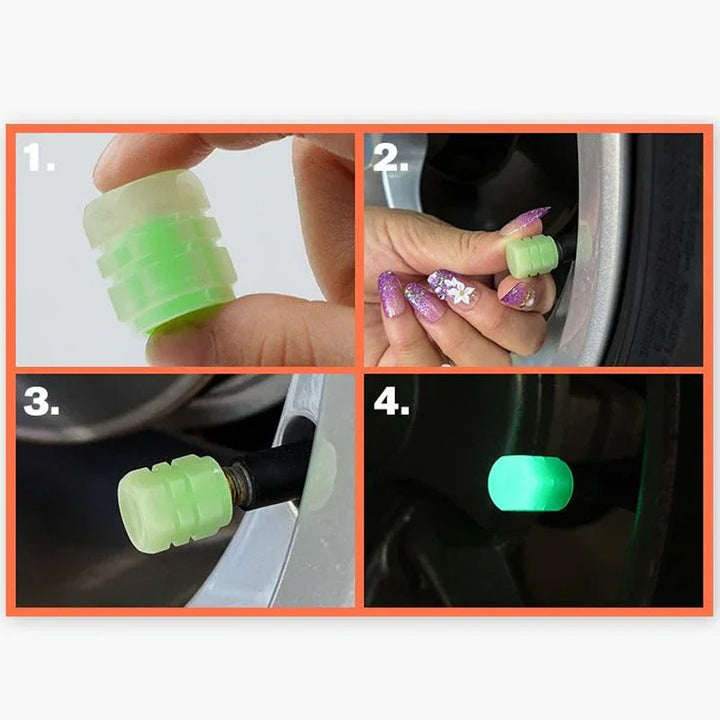 1.

2.

3.

4.