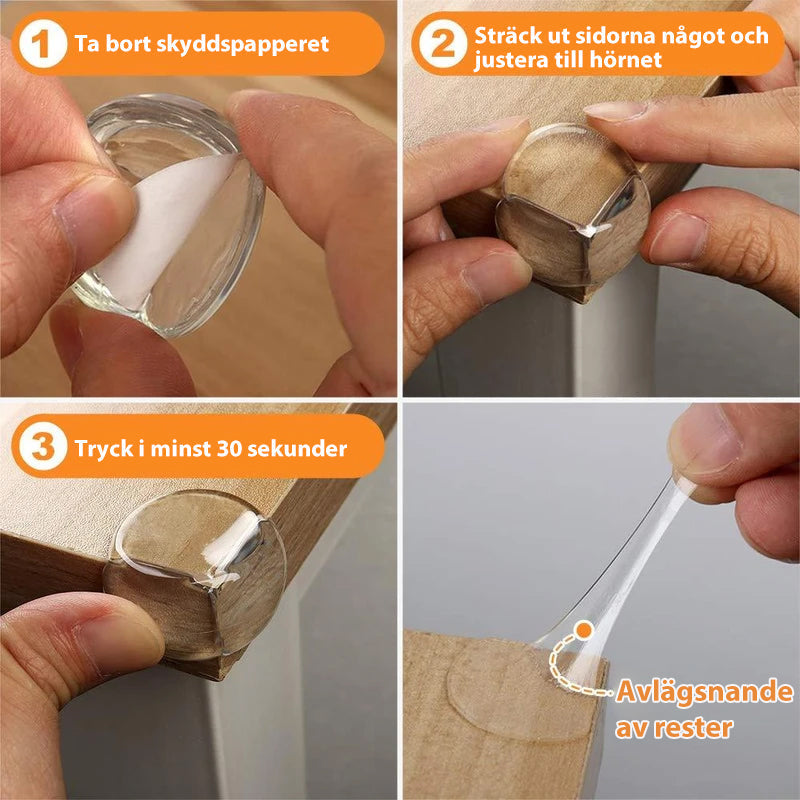 1 Ta bort skyddspapperet

2 Sträck ut sidorna något och justera till hörnet

3 Tryck i minst 30 sekunder

Avlägsnande av rester