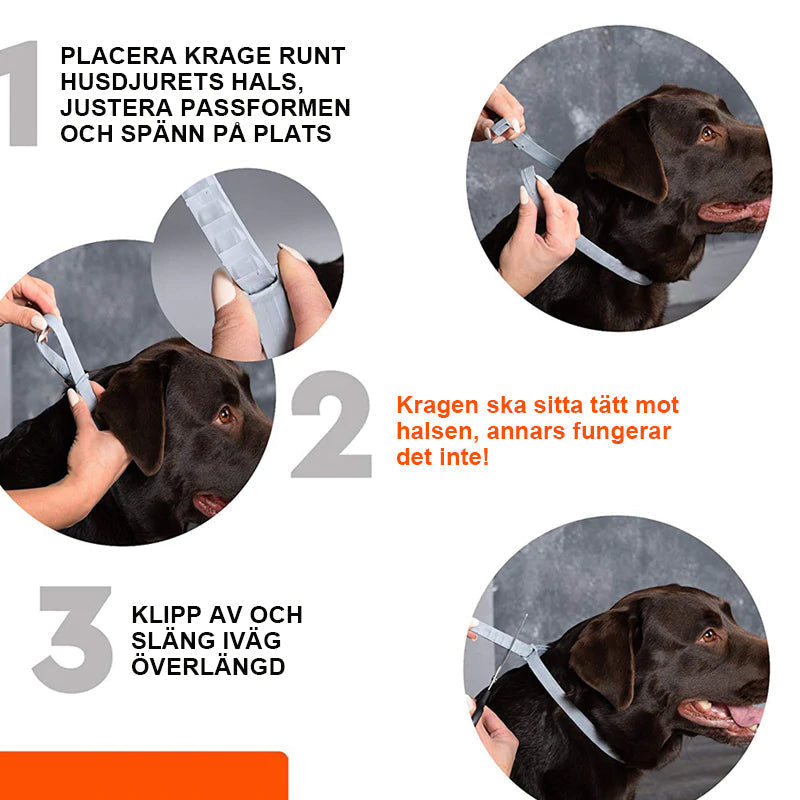 1
PLACERA KRAGE RUNT HUSDJURETS HALS, JUSTERA PASSFORMEN OCH SPÄNN PÅ PLATS

2
Kragen ska sitta tätt mot halsen, annars fungerar det inte!

3
KLIPP AV OCH SLÄNG IVÄG ÖVERLÄNGD