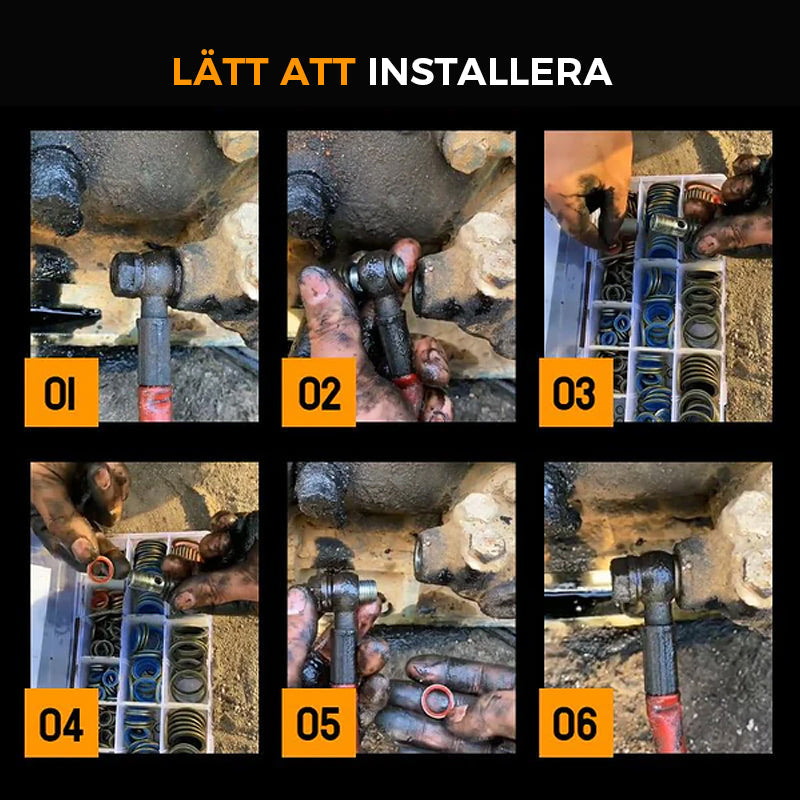 LÄTT ATT INSTALLERA

01

02

03

04

05

06