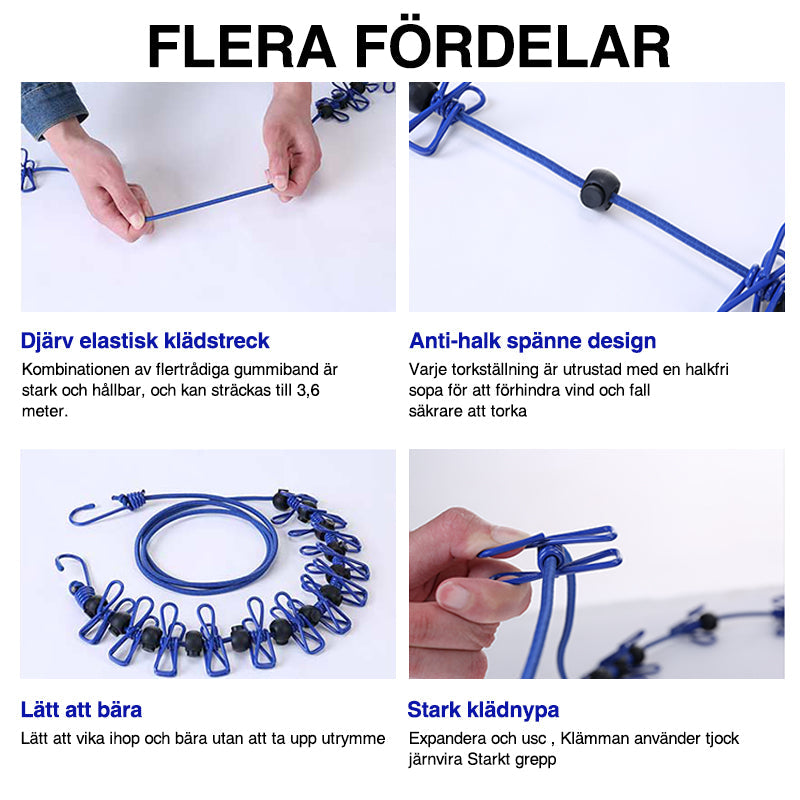 FLERA FÖRDELAR

Djärv elastisk klädstreck

Kombinationen av flertrådiga gummiband är stark och hållbar, och kan sträckas till 3,6 meter.

Anti-halk spänne design

Varje torkställning är utrustad med en halkfri sopa för att förhindra vind och fall säkrare att torka

Lätt att bära

Lätt att vika ihop och bära utan att ta upp utrymme

Stark klädnypa

Expandera och usc , Klämman använder tjock järnvira Starkt grepp