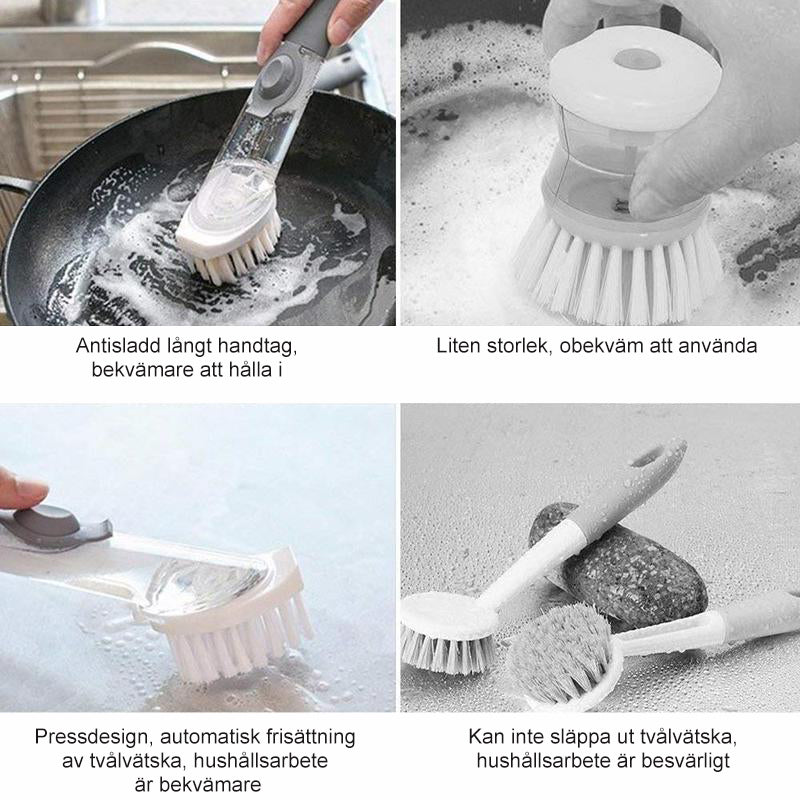 Antisladd långt handtag, bekvämare att hålla i

Liten storlek, obekväm att använda

Pressdesign, automatisk frisättning av tvålvätska, hushållsarbete är bekvämare

Kan inte släppa ut tvålvätska, hushållsarbete är besvärligt