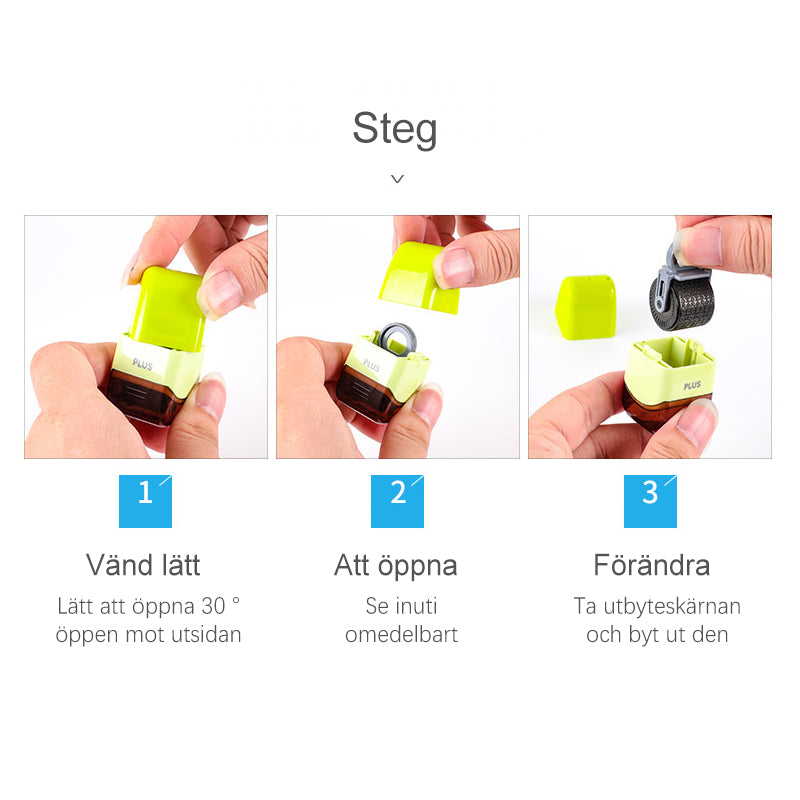 Steg

PLUS

PLUS

PLUS

1

Vänd lätt

Lätt att öppna 30 ° öppen mot utsidan

2

Att öppna

Se inuti omedelbart

3

Förändra

Ta utbyteskärnan och byt ut den