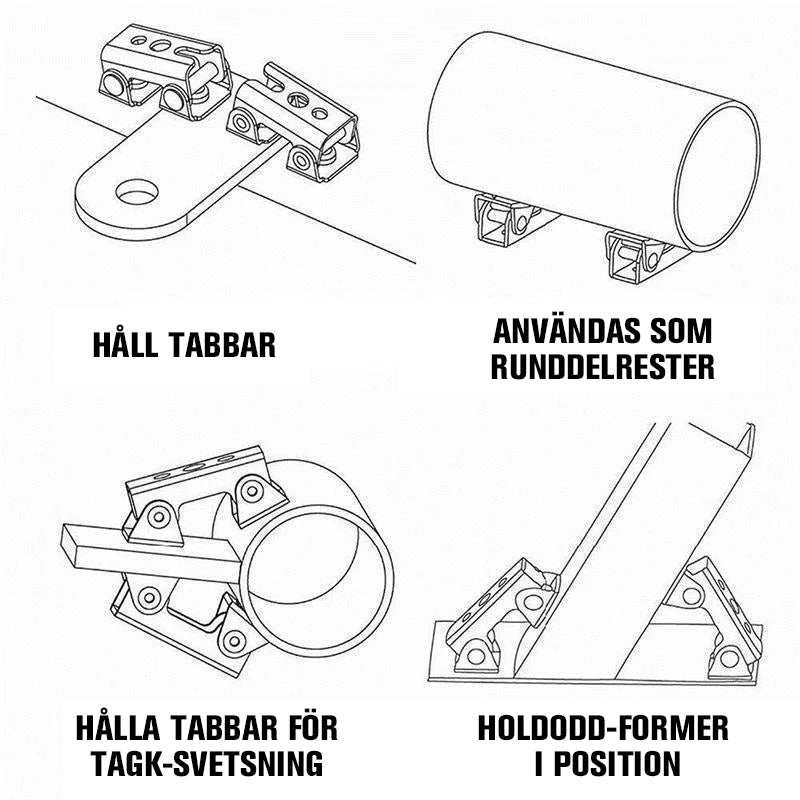 HÅLL TABBAR

ANVÄNDAS SOM RUNDDELRESTER

HÅLLA TABBAR FÖR TAGK-SVETSNING

HOLDODD-FORMER I POSITION