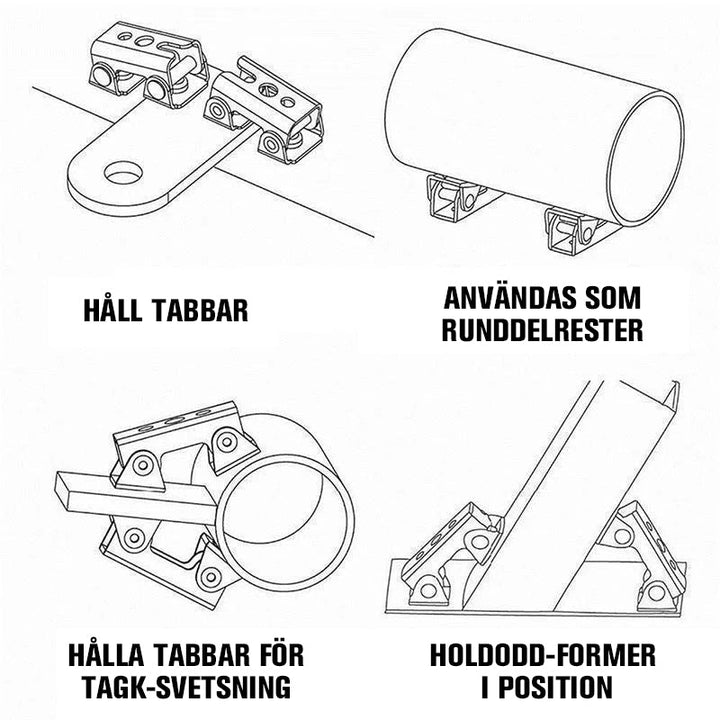 HÅLL TABBAR

ANVÄNDAS SOM RUNDDELRESTER

HÅLLA TABBAR FÖR TAGK-SVETSNING

HOLDODD-FORMER I POSITION