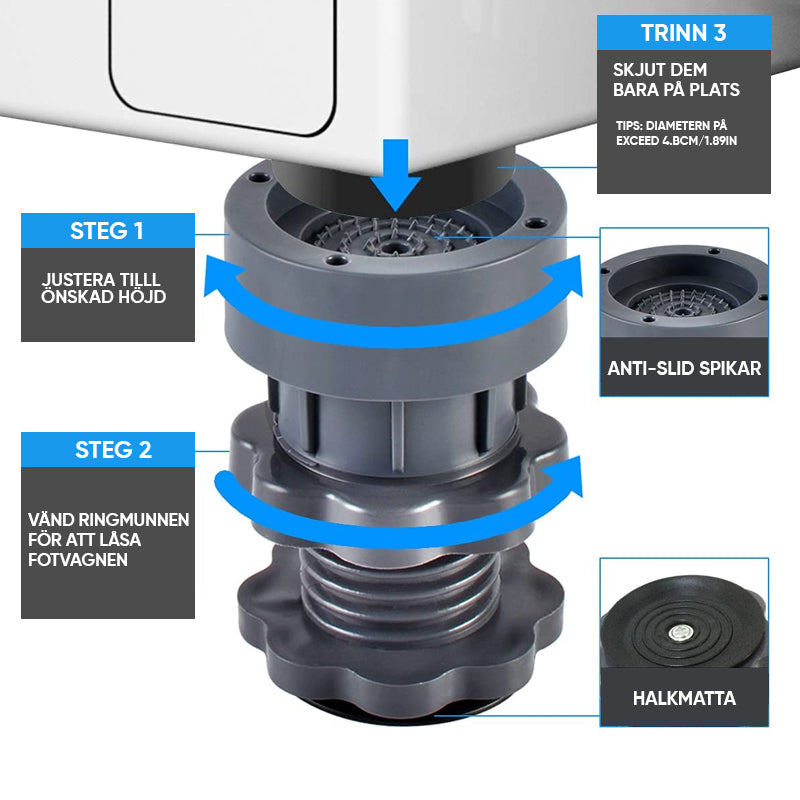 TRINN 3

SKJUT DEM BARA PÅ PLATS

TIPS: DIAMETERN PÅ EXCEED 4.8CM/1.89IN

STEG 1

JUSTERA TILLL ÖNSKAD HÖJD

ANTI-SLID SPIKAR

STEG 2

VÄND RINGMUNNEN FÖR ATT LÅSA FOTVAGNEN

HALKMATTA