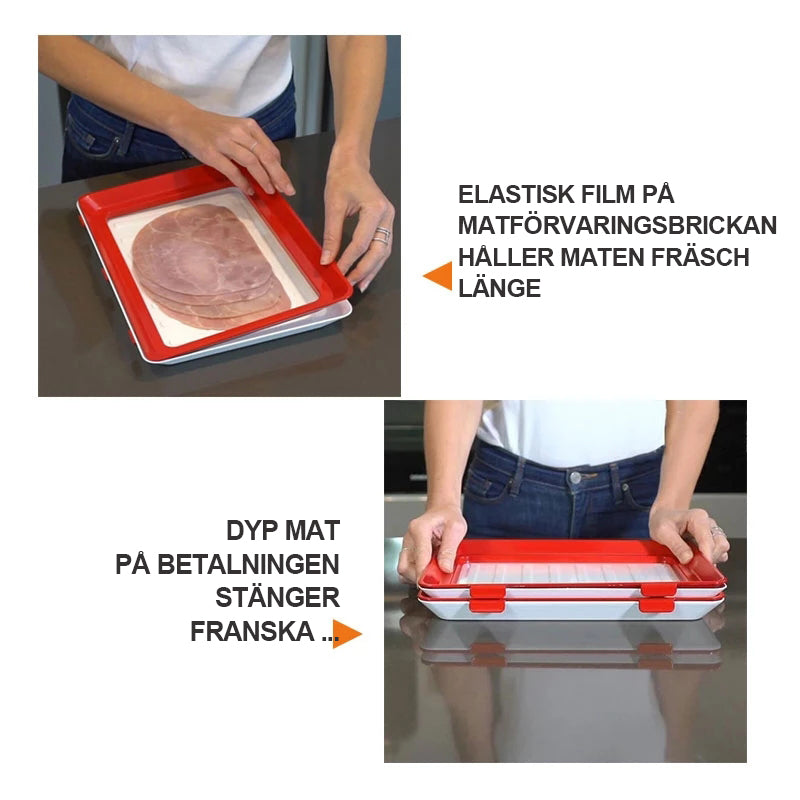 ELASTISK FILM PÅ MATFÖRVARINGSBRICKAN HÅLLER MATEN FRÄSCH LÄNGE

DYP MAT
PÅ BETALNINGEN
STÄNGER
FRANSKA ...