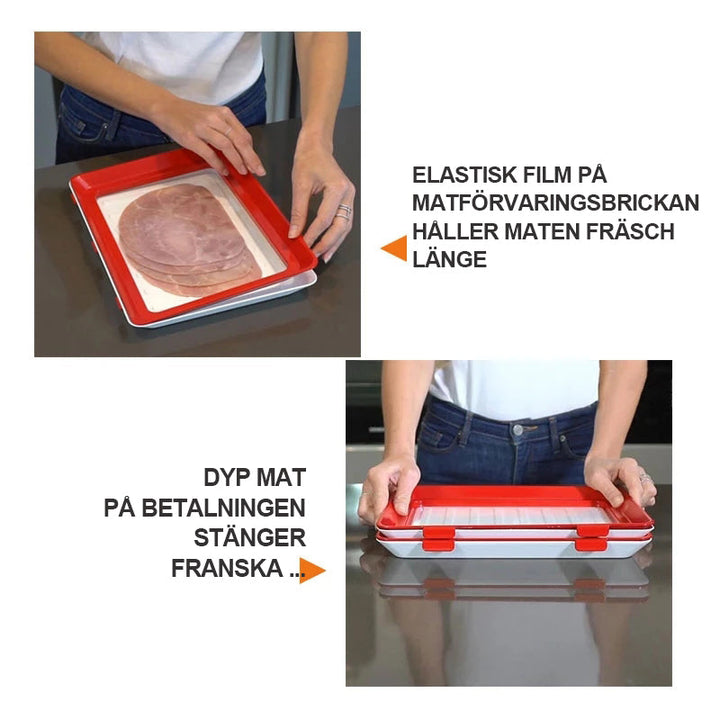 ELASTISK FILM PÅ MATFÖRVARINGSBRICKAN HÅLLER MATEN FRÄSCH LÄNGE

DYP MAT
PÅ BETALNINGEN
STÄNGER
FRANSKA ...