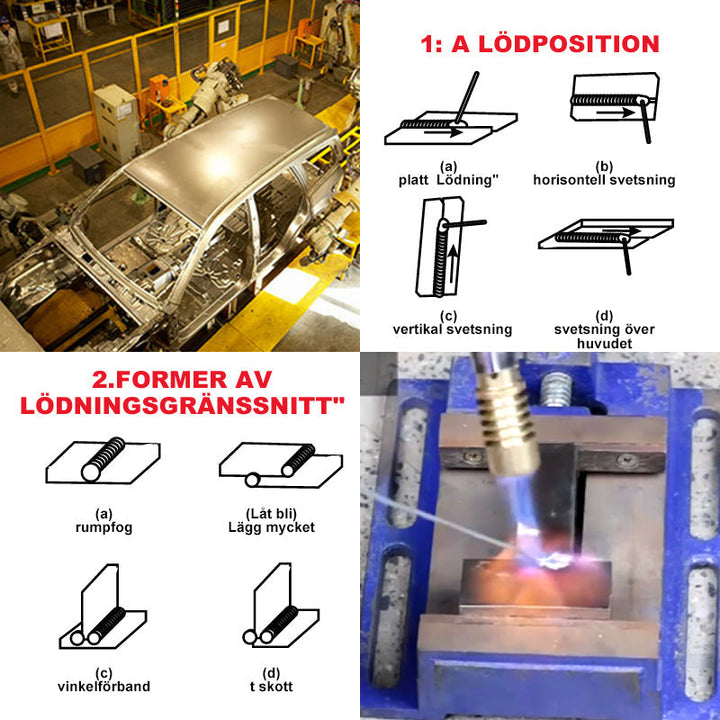 1: A LÖDPOSITION

(a)
platt Lödning"

(b)
horisontell svetsning

(c)
vertikal svetsning

(d)
svetsning över huvudet

2.FORMER AV LÖDNINGSGRÄNSSNITT"

(a)
rumpfog

(Låt bli)
Lägg mycket

(c)
vinkelförband

(d)
t skott