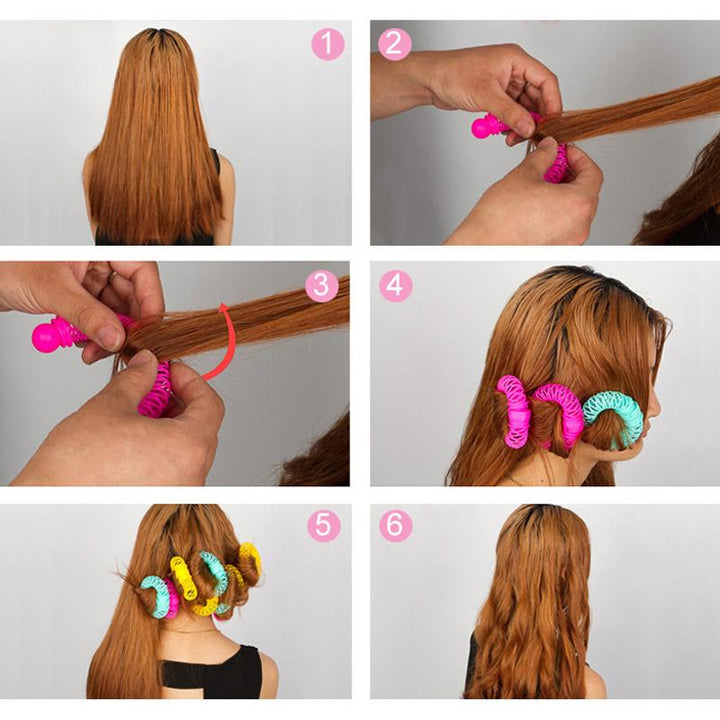 1
2
3
4
5
6