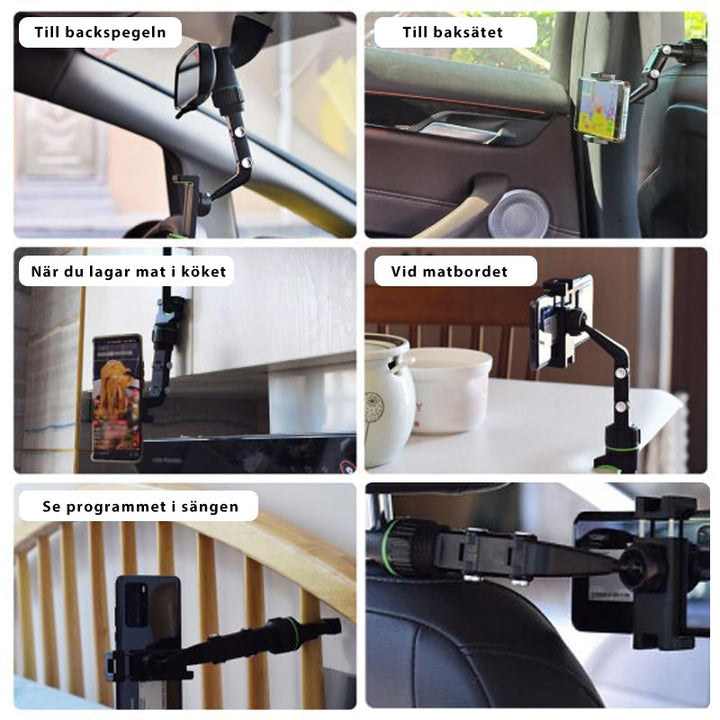 Till backspegeln

Till baksätet

När du lagar mat i köket

Vid matbordet

Se programmet i sängen