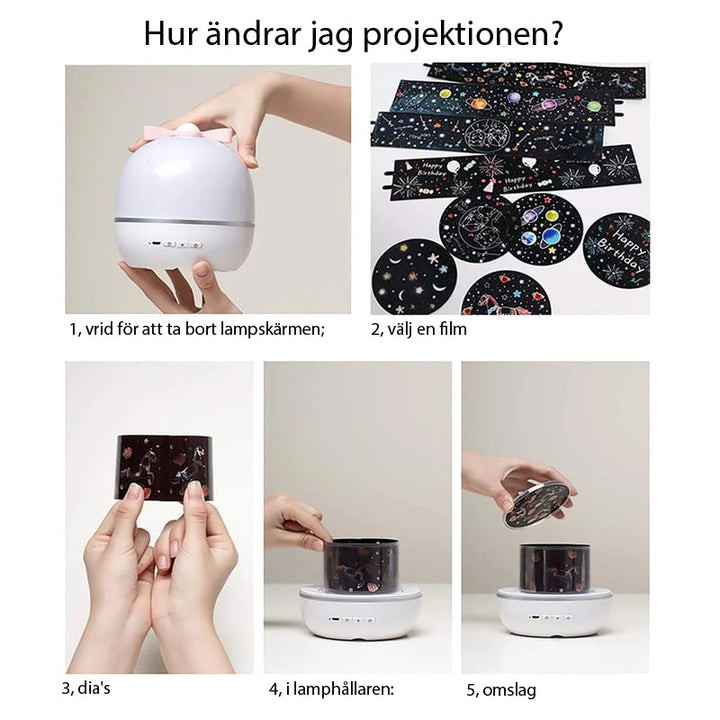 Hur ändrar jag projektionen?

Happy Birthday

Happy Birthday

1, vrid för att ta bort lampskärmen;

2, välj en film

3, dia's

4, i lamphållaren:

5, omslag