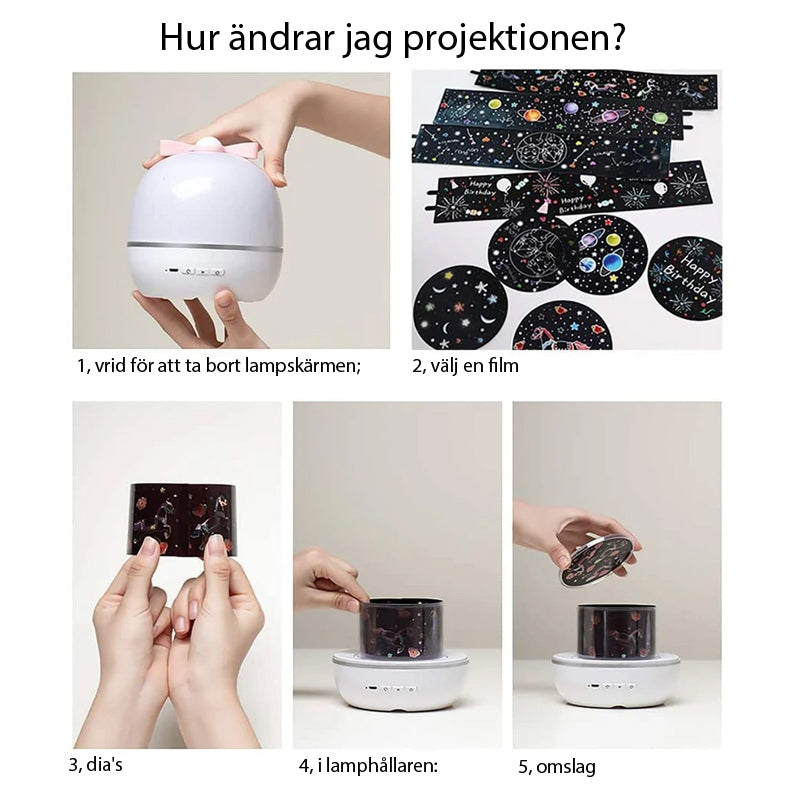 Hur ändrar jag projektionen?

Happy Birthday

Happy Birthday

1, vrid för att ta bort lampskärmen;

2, välj en film

3, dia's

4, i lamphållaren:

5, omslag