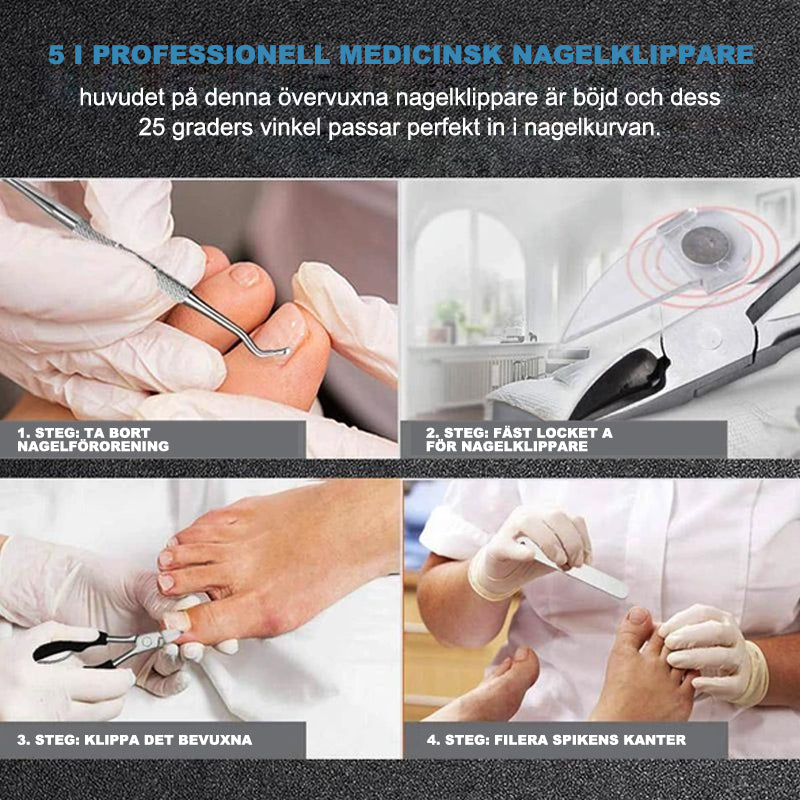 5 I PROFESSIONELL MEDICINSK NAGELKLIPPARE

huvudet på denna övervuxna nagelklippare är böjd och dess 25 graders vinkel passar perfekt in i nagelkurvan.

1. STEG: TA BORT NAGELFÖRORENING

2. STEG: FÄST LOCKET A FÖR NAGELKLIPPARE

3. STEG: KLIPPA DET BEVUXNA

4. STEG: FILERA SPIKENS KANTER