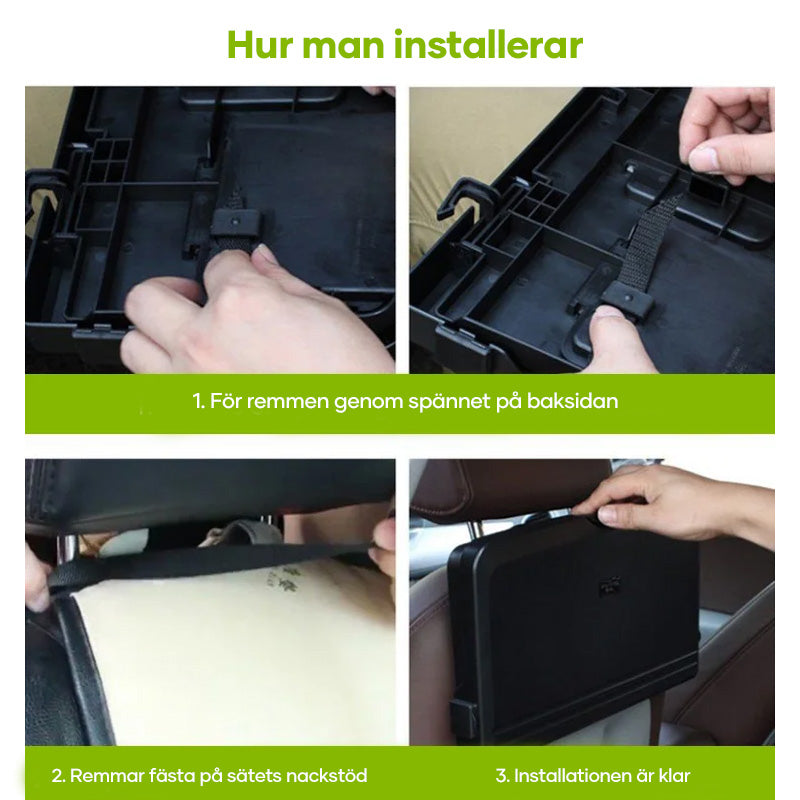 Hur man installerar

1. För remmen genom spännet på baksidan

2. Remmar fästa på sätets nackstöd

3. Installationen är klar