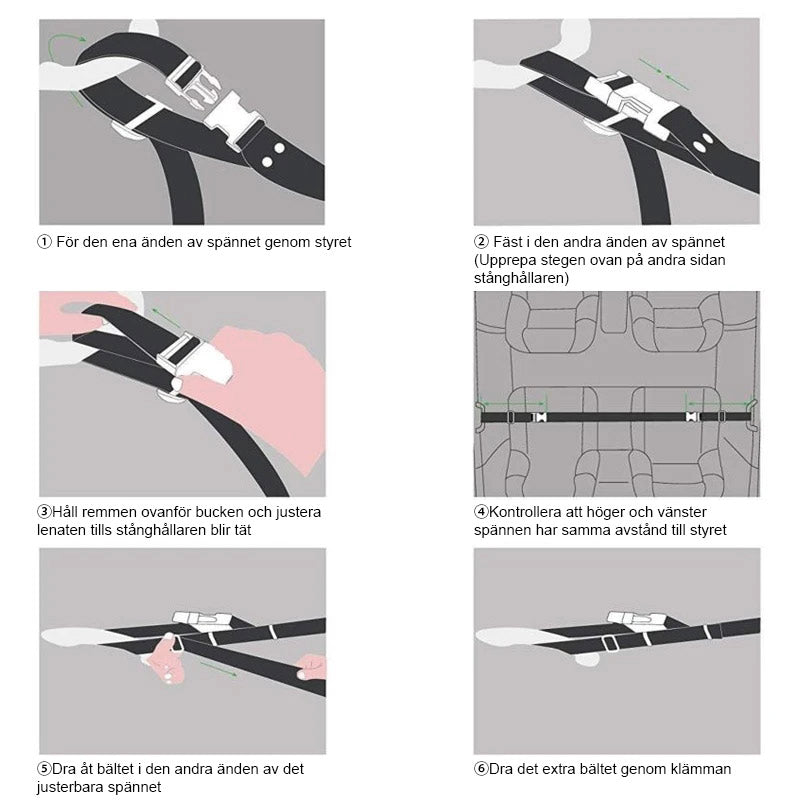 ① För den ena änden av spännet genom styret

② Fäst i den andra änden av spännet (Upprepa stegen ovan på andra sidan stånghållaren)

③Håll remmen ovanför bucken och justera lenaten tills stånghållaren blir tät

④Kontrollera att höger och vänster spännen har samma avstånd till styret

⑤Dra åt bältet i den andra änden av det justerbara spännet

⑥Dra det extra bältet genom klämman