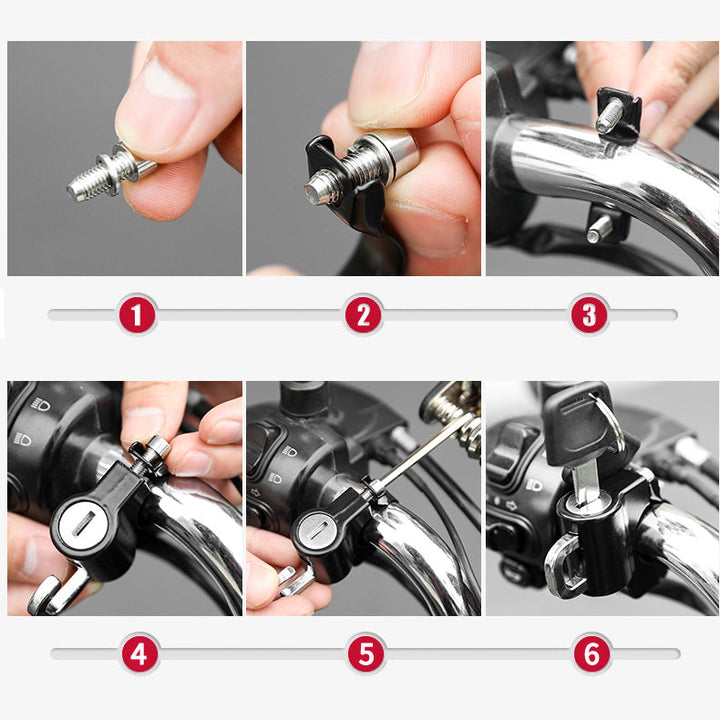 1
2
3
4
5
6