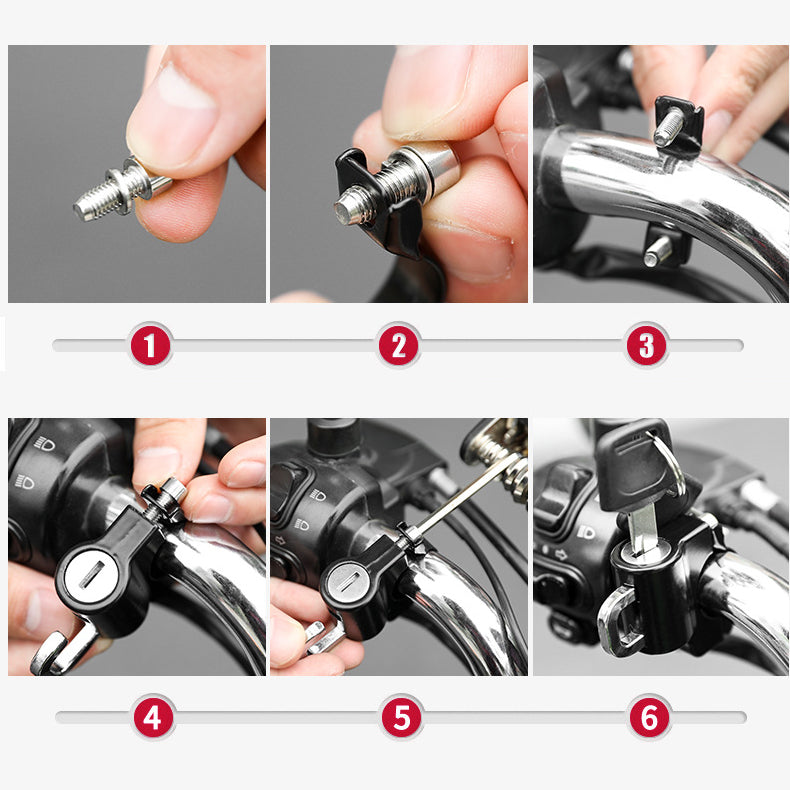 1
2
3
4
5
6