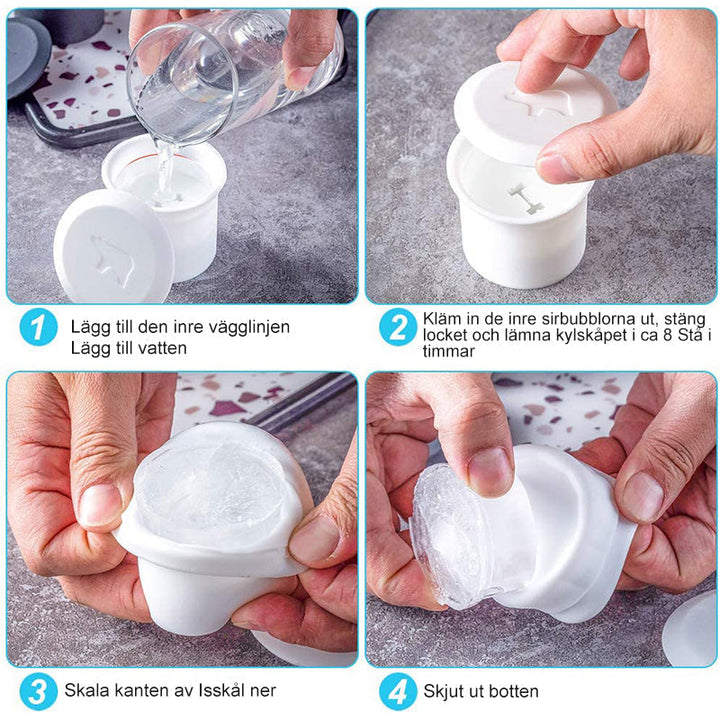 1 Lägg till den inre vägglinjen
Lägg till vatten

2 Kläm in de inre sirbubblorna ut, stäng locket och lämna kylskåpet i ca 8 Stå i timmar

3 Skala kanten av Isskål ner

4 Skjut ut botten