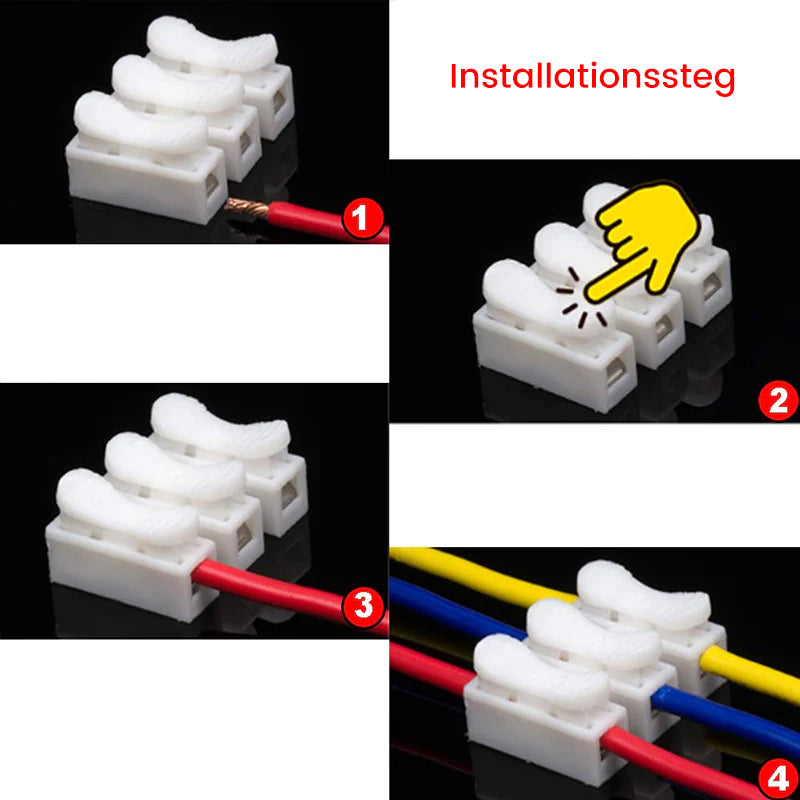 Installationssteg

1

2

3

4