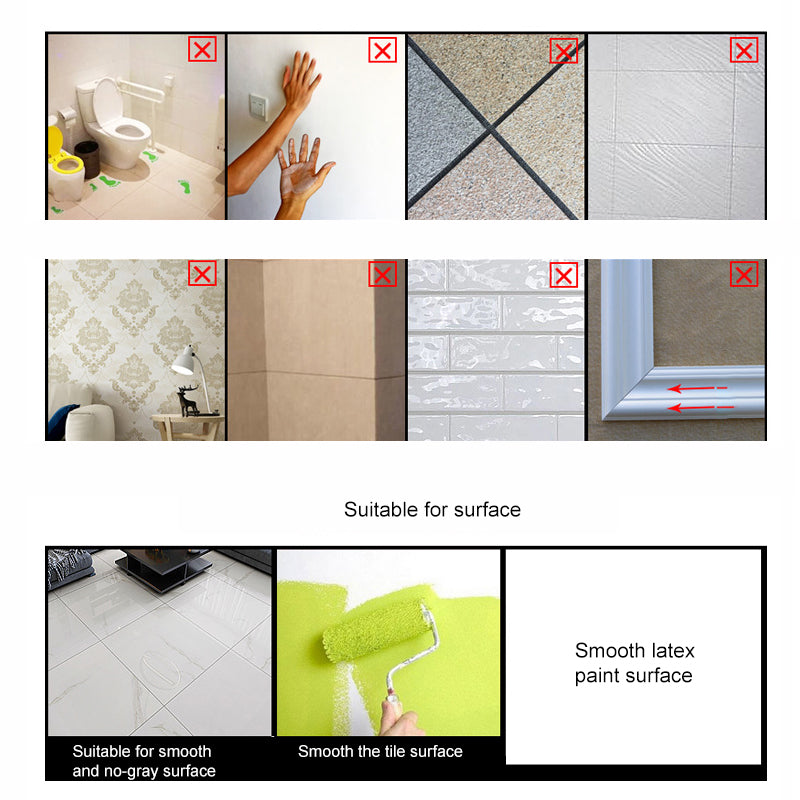 Suitable for surface

Suitable for smooth and no-gray surface

Smooth the tile surface

Smooth latex paint surface