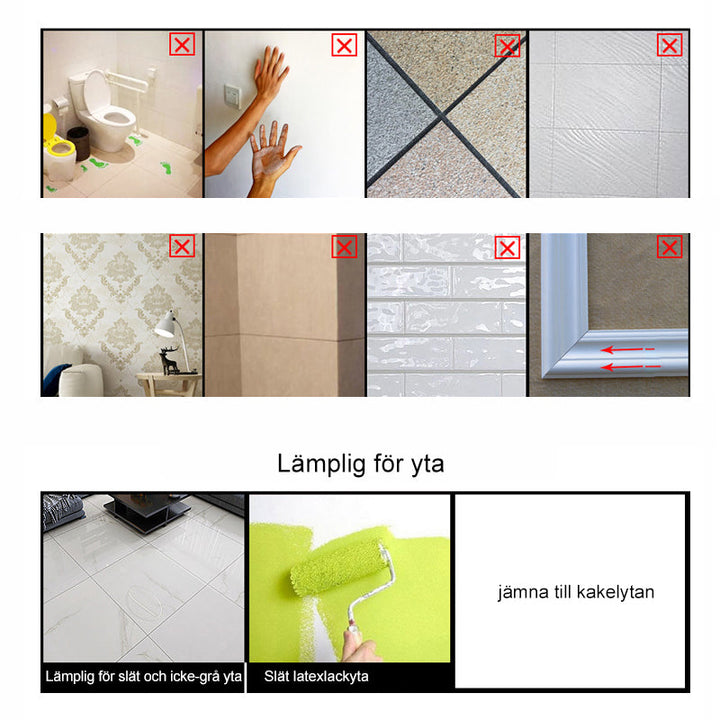 Lämplig för yta

Lämplig för slät och icke-grå yta

Slät latexlackyta

jämna till kakelytan